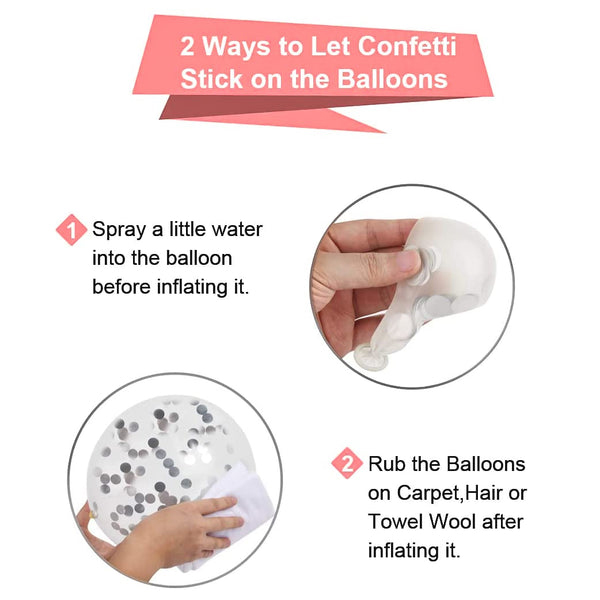 2 Ways to Let Confetti Stick on the Balloons

1 Spray a little water into the balloon before inflating it.

2 Rub the Balloons on Carpet,Hair or Towel Wool after inflating it.