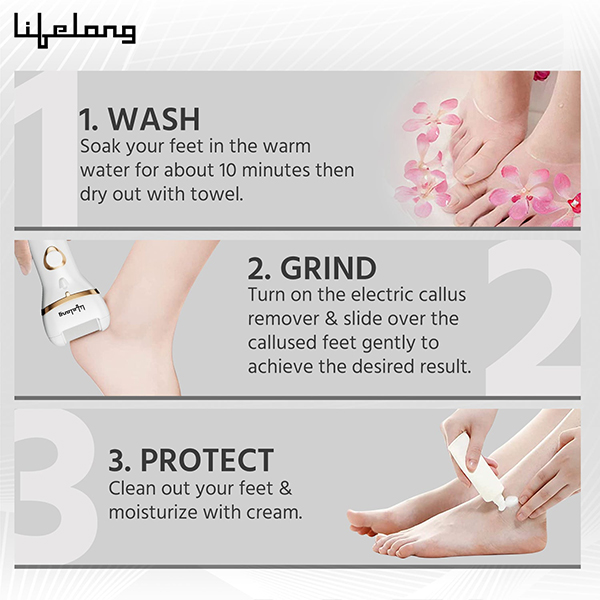 lifelong

1

1. WASH
Soak your feet in the warm water for about 10 minutes then dry out with towel.

lifelong

2. GRIND
Turn on the electric callus remover & slide over the callused feet gently to achieve the desired result.

2

3

3. PROTECT
Clean out your feet & moisturize with cream.