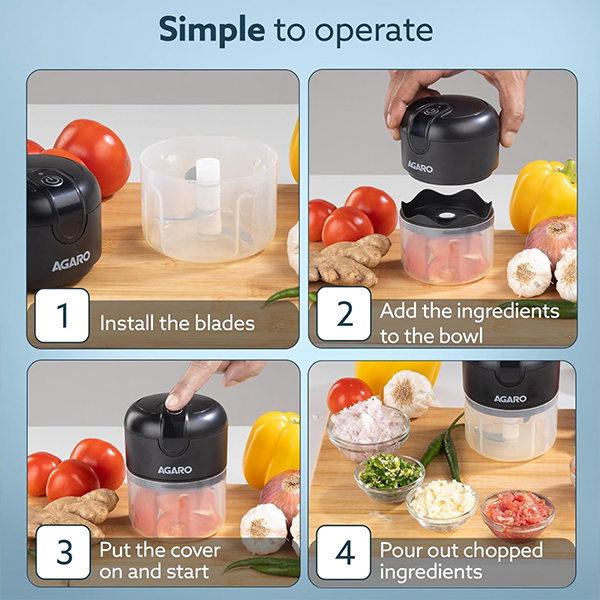 Simple to operate

AGARO

1 Install the blades

AGARO

2 Add the ingredients to the bowl

AGARO

3 Put the cover on and start

AGARO

4 Pour out chopped ingredients