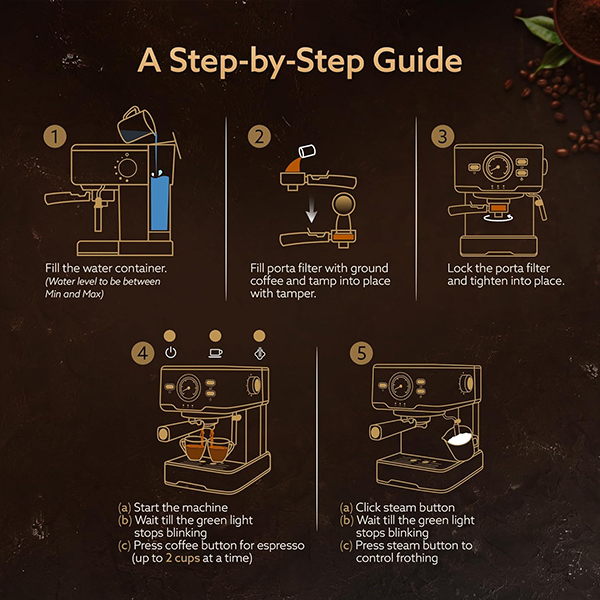 A Step-by-Step Guide

1

Fill the water container.
(Water level to be between Min and Max)

2

Fill porta filter with ground coffee and tamp into place with tamper.

3

Lock the porta filter and tighten into place.

4

(a) Start the machine
(b) Wait till the green light stops blinking
(c) Press coffee button for espresso (up to 2 cups at a time)

5

(a) Click steam button
(b) Wait till the green light stops blinking
(c) Press steam button to control frothing