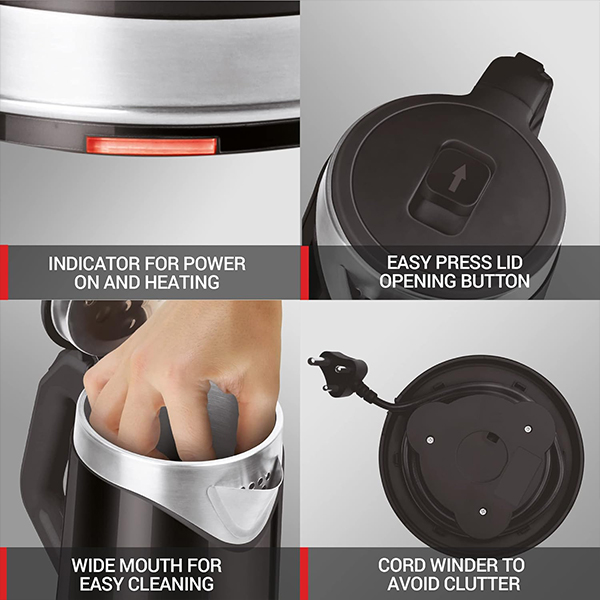 INDICATOR FOR POWER ON AND HEATING

EASY PRESS LID OPENING BUTTON

WIDE MOUTH FOR EASY CLEANING

CORD WINDER TO AVOID CLUTTER