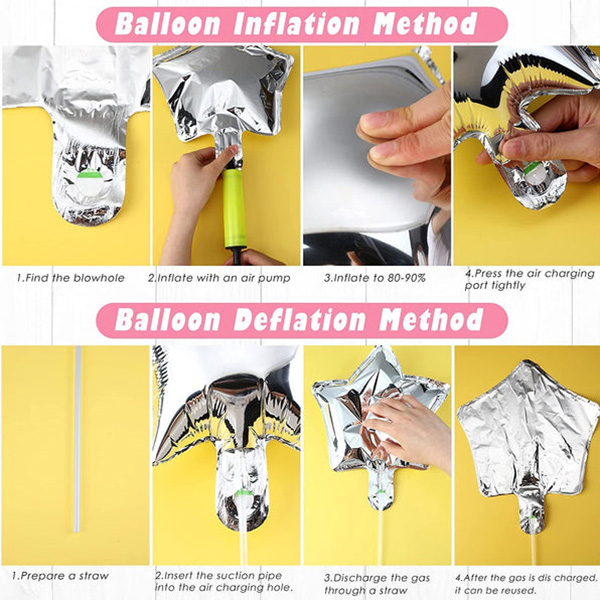 Balloon Inflation Method

1.Find the blowhole

2.Inflate with an air pump

3.Inflate to 80-90%

4.Press the air charging port tightly

Balloon Deflation Method

1.Prepare a straw

2.Insert the suction pipe into the air charging hole.

3.Discharge the gas through a straw

4.After the gas is dis charged, it can be reused.