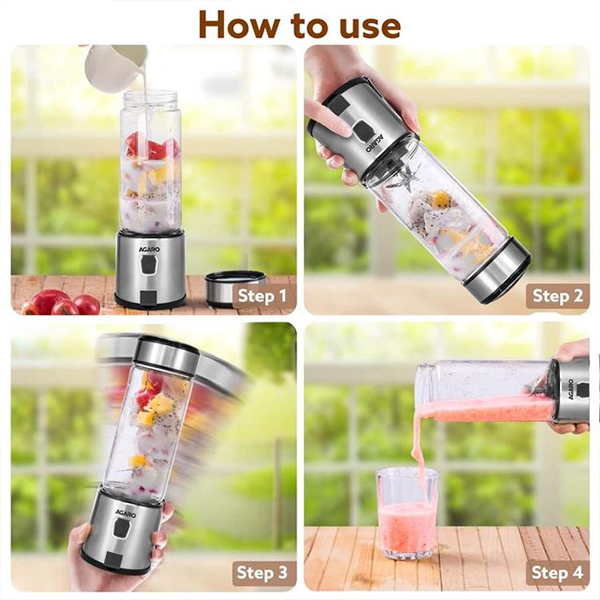 How to use

AGARO

Step 1

AGARO

Step 2

AGARO

Step 3

AGARO

Step 4