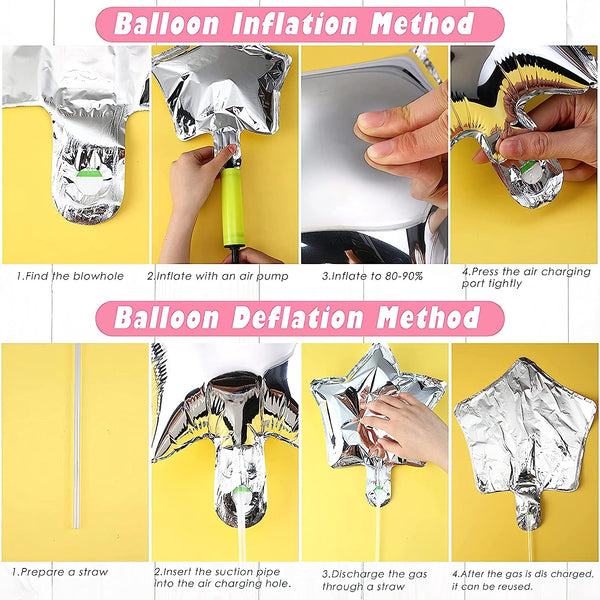 Balloon Inflation Method

1.Find the blowhole

2.Inflate with an air pump

3.Inflate to 80-90%

4.Press the air charging port tightly

Balloon Deflation Method

1.Prepare a straw

2.Insert the suction pipe into the air charging hole.

3.Discharge the gas through a straw

4.After the gas is dis charged, it can be reused.