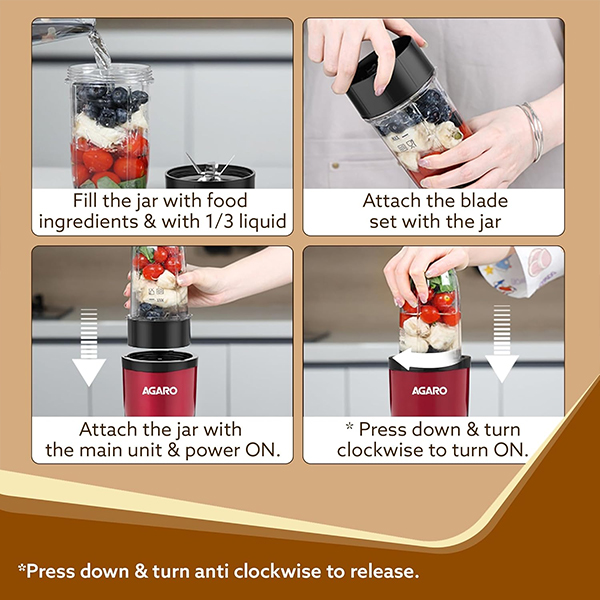 Fill the jar with food ingredients & with 1/3 liquid

Attach the blade set with the jar

AGARO

Attach the jar with the main unit & power ON.

AGARO

* Press down & turn clockwise to turn ON.

*Press down & turn anti clockwise to release.