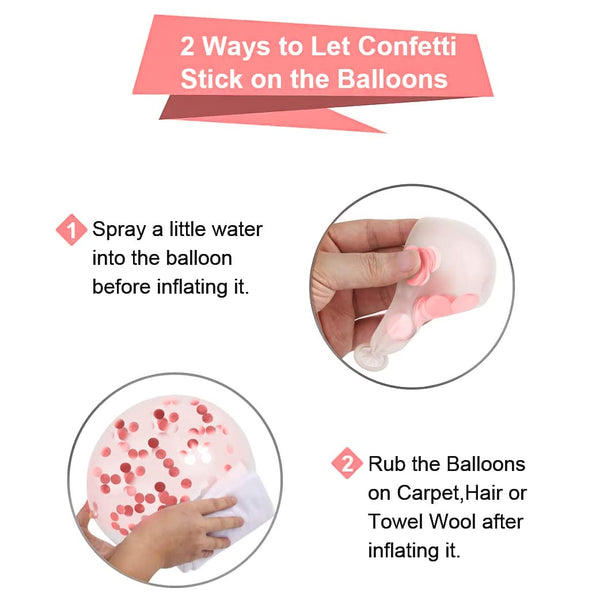 2 Ways to Let Confetti Stick on the Balloons

1 Spray a little water into the balloon before inflating it.

2 Rub the Balloons on Carpet,Hair or Towel Wool after inflating it.