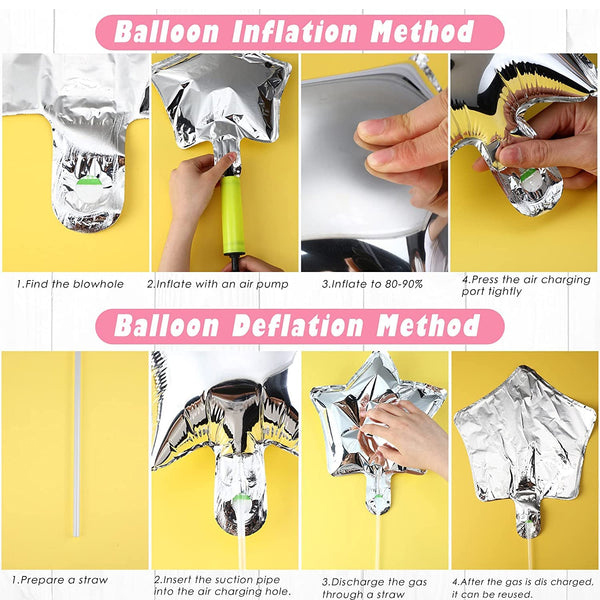 Balloon Inflation Method

1.Find the blowhole

2.Inflate with an air pump

3.Inflate to 80-90%

4.Press the air charging port tightly

Balloon Deflation Method

1.Prepare a straw

2.Insert the suction pipe into the air charging hole.

3.Discharge the gas through a straw

4.After the gas is dis charged, it can be reused.