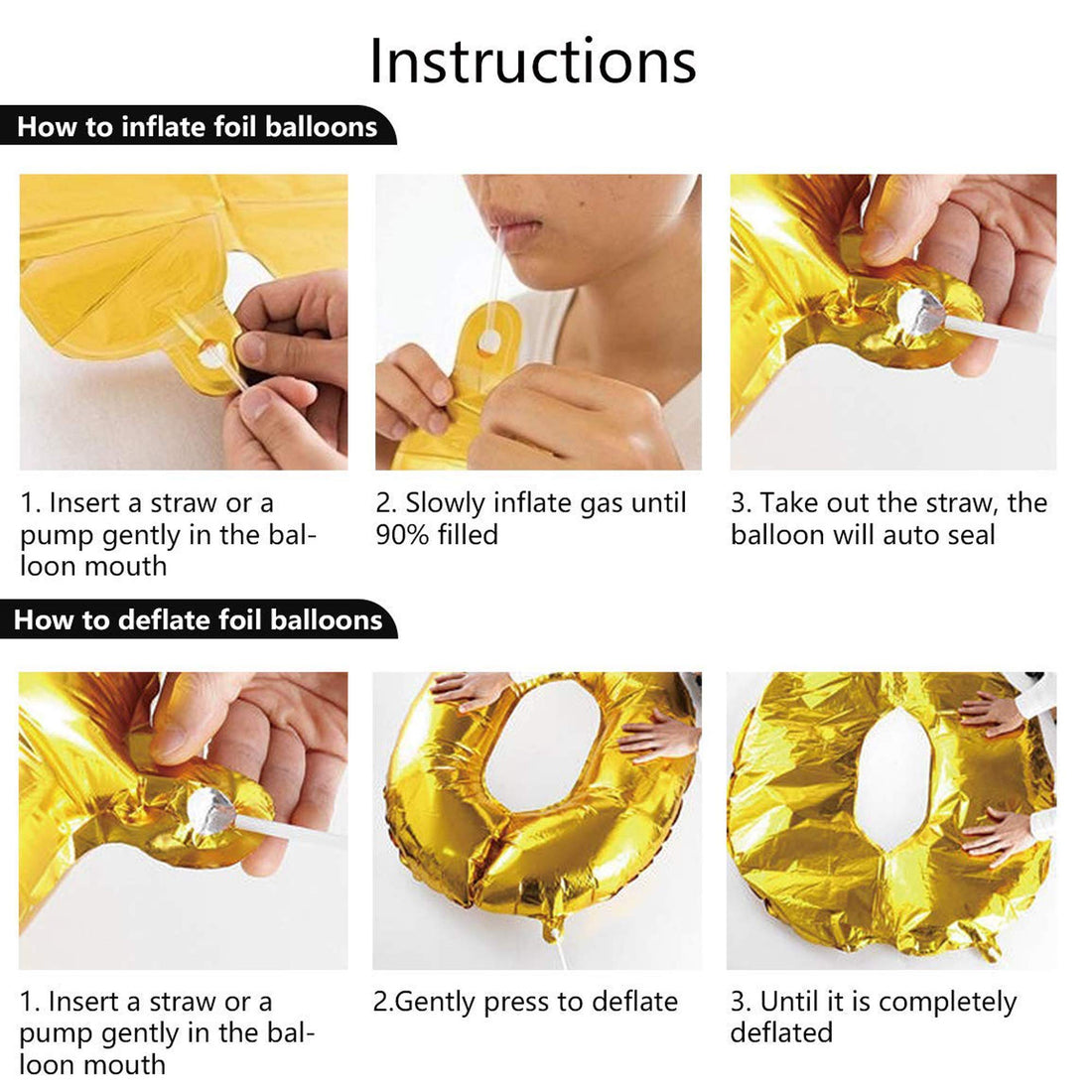 Instructions

How to inflate foil balloons

1. Insert a straw or a pump gently in the balloon mouth

2. Slowly inflate gas until 90% filled

3. Take out the straw, the balloon will auto seal

How to deflate foil balloons

1. Insert a straw or a pump gently in the balloon mouth

2.Gently press to deflate

3. Until it is completely deflated