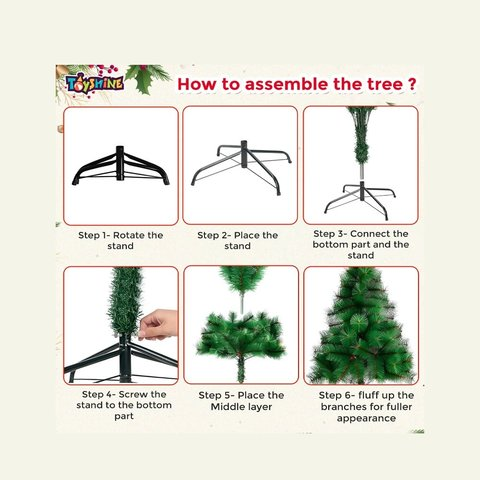 TOYSHINE

How to assemble the tree ?

Step 1- Rotate the stand

Step 2- Place the stand

Step 3- Connect the bottom part and the stand

Step 4- Screw the stand to the bottom part

Step 5- Place the Middle layer

Step 6- fluff up the branches for fuller appearance